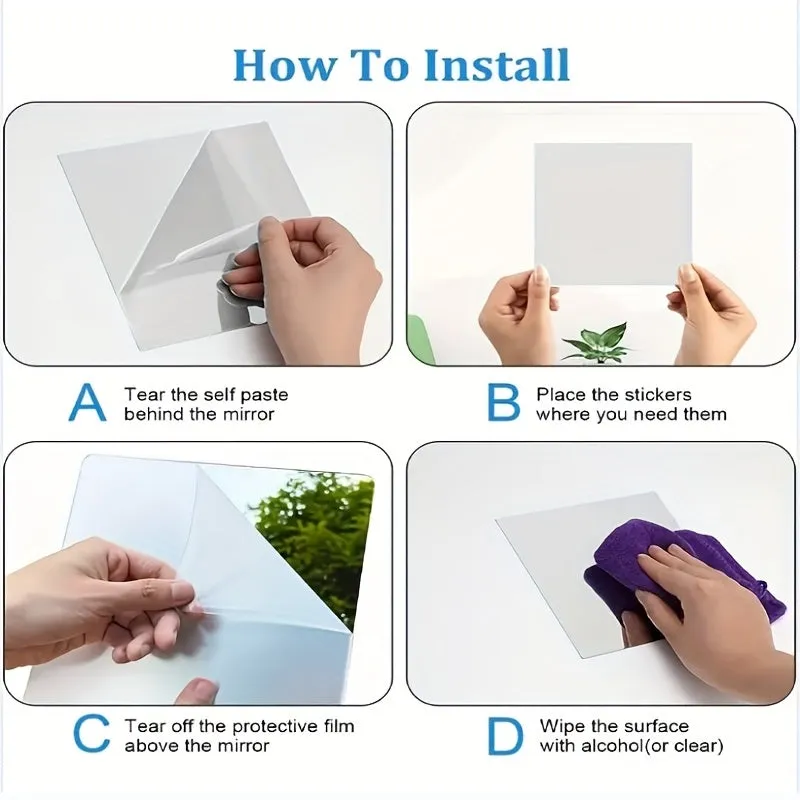 How To Install

A Tear the self paste behind the mirror

B Place the stickers where you need them

C Tear off the protective film above the mirror

D Wipe the surface with alcohol(or clear)